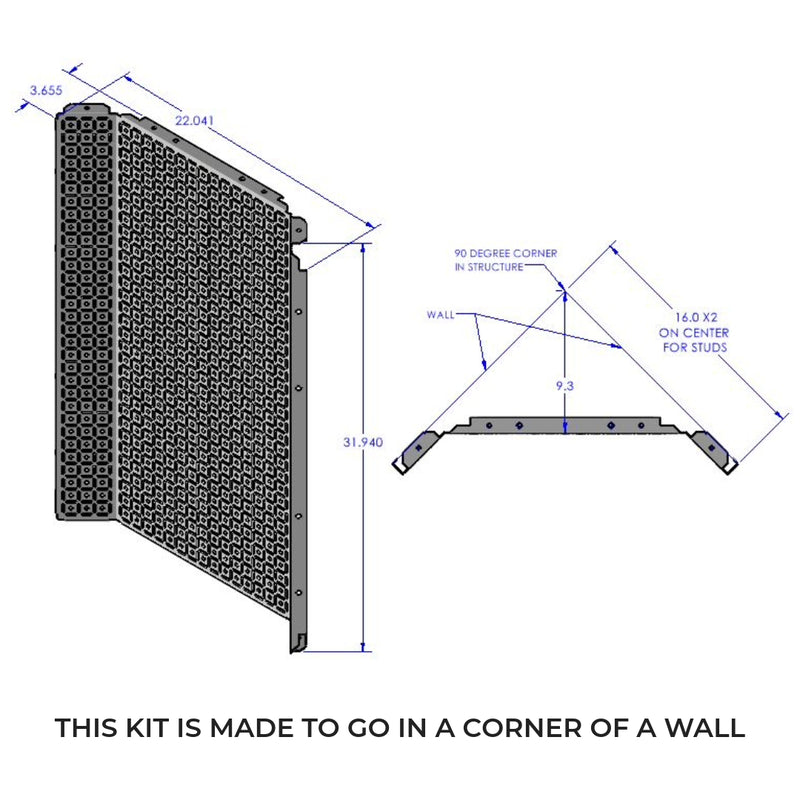 3.655

22.041

31.940

90 DEGREE CORNER
IN STRUCTURE

WALL

16.0 X2
ON CENTER
FOR STUDS

9.3

THIS KIT IS MADE TO GO IN A CORNER OF A WALL