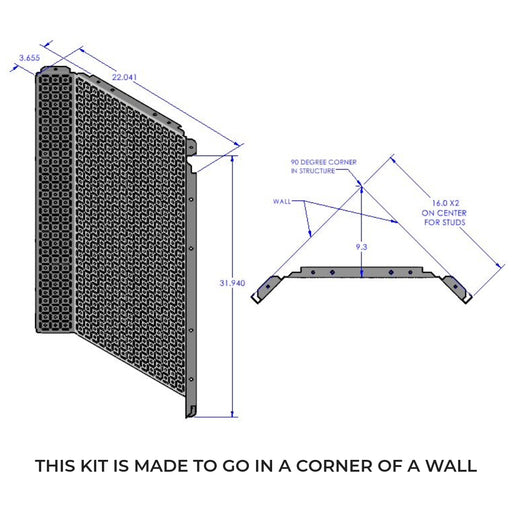 3.655

22.041

31.940

90 DEGREE CORNER IN STRUCTURE

WALL

16.0 X2 ON CENTER FOR STUDS

9.3

THIS KIT IS MADE TO GO IN A CORNER OF A WALL