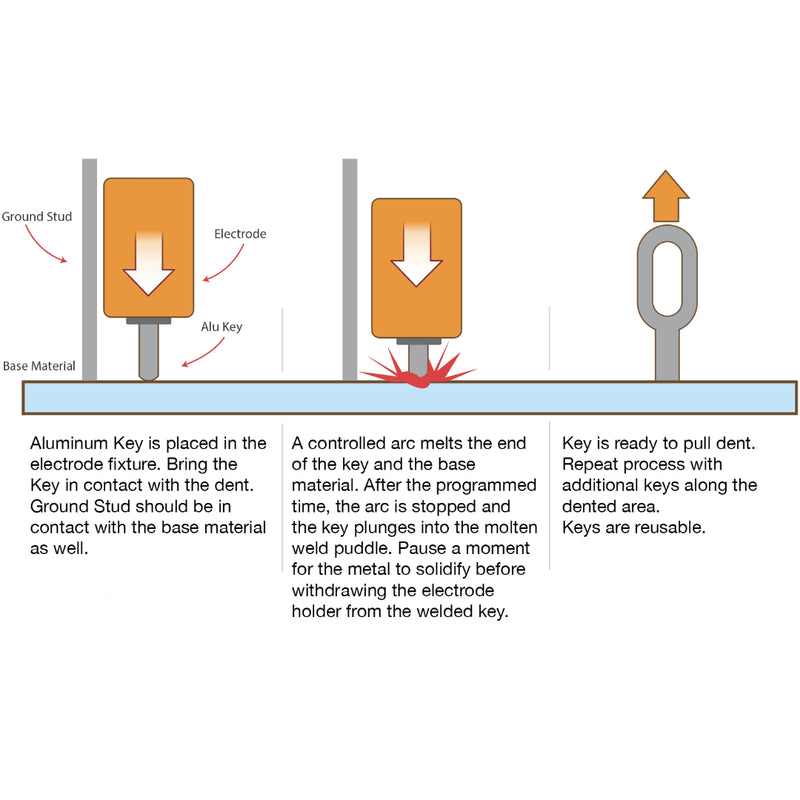 Ground Stud

Electrode

Alu Key

Base Material

Aluminum Key is placed in the electrode fixture. Bring the Key in contact with the dent. Ground Stud should be in contact with the base material as well.

A controlled arc melts the end of the key and the base material. After the programmed time, the arc is stopped and the key plunges into the molten weld puddle. Pause a moment for the metal to solidify before withdrawing the electrode holder from the welded key.

Key is ready to pull dent. Repeat process with additional keys along the dented area.
Keys are reusable.