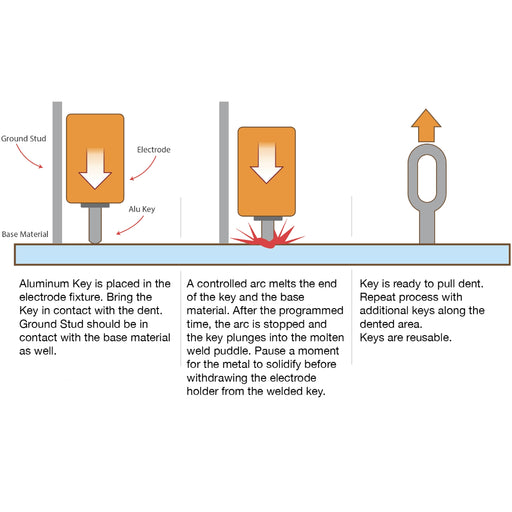 Ground Stud

Electrode

Alu Key

Base Material

Aluminum Key is placed in the electrode fixture. Bring the Key in contact with the dent. Ground Stud should be in contact with the base material as well.

A controlled arc melts the end of the key and the base material. After the programmed time, the arc is stopped and the key plunges into the molten weld puddle. Pause a moment for the metal to solidify before withdrawing the electrode holder from the welded key.

Key is ready to pull dent. Repeat process with additional keys along the dented area.
Keys are reusable.