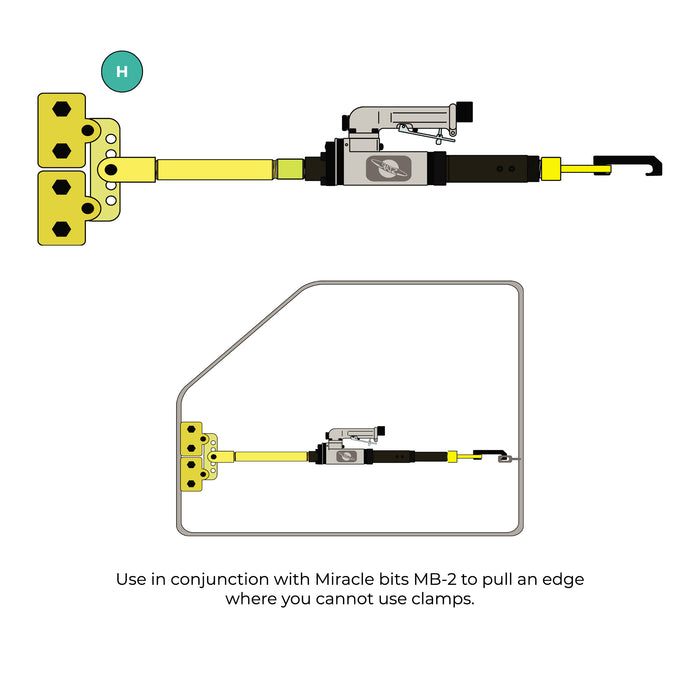 H

Use in conjunction with Miracle bits MB-2 to pull an edge where you cannot use clamps.