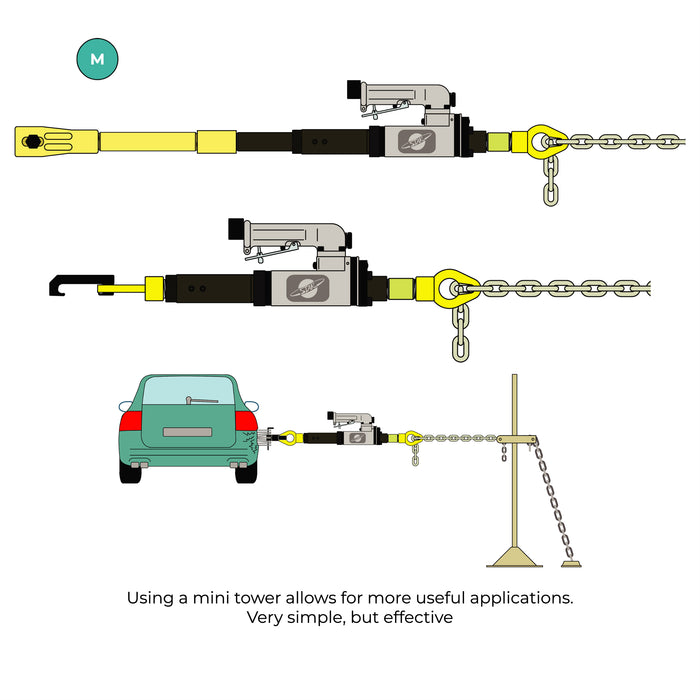 M

Using a mini tower allows for more useful applications.
Very simple, but effective