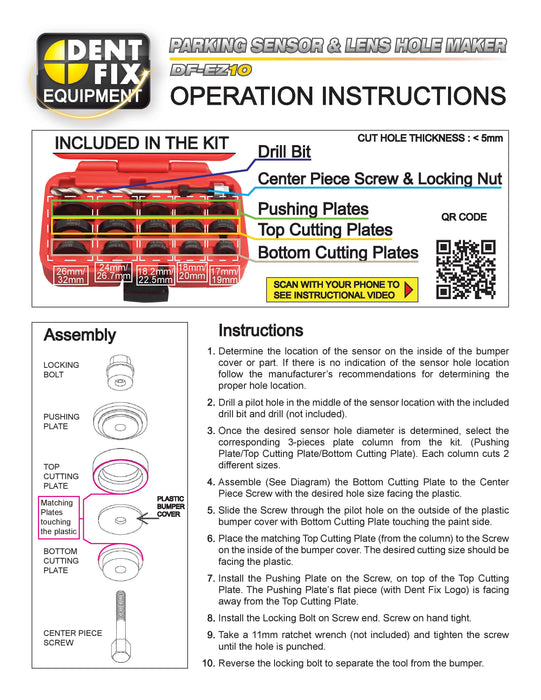 DENT FIX EQUIPMENT

PARKING SENSOR & LENS HOLE MAKER
DF-EZ10
OPERATION INSTRUCTIONS

INCLUDED IN THE KIT

CUT HOLE THICKNESS : < 5mm

Drill Bit
Center Piece Screw & Locking Nut
Pushing Plates
Top Cutting Plates
Bottom Cutting Plates

QR CODE

26mm/ 32mm
24mm/ 26.7mm
18.2mm/ 22.5mm
18mm/ 20mm
17mm/ 19mm

SCAN WITH YOUR PHONE TO SEE INSTRUCTIONAL VIDEO

Assembly

LOCKING BOLT
PUSHING PLATE
TOP CUTTING PLATE
Matching Plates touching the plastic
PLASTIC BUMPER COVER
BOTTOM CUTTING PLATE
CENTER PIECE SCREW

Instructions

1. Determine the location of the sensor on the inside of the bumper cover or part. If there is no indication of the sensor hole location follow the manufacturer's recommendations for determining the proper hole location.

2. Drill a pilot hole in the middle of the sensor location with the included drill bit and drill (not included).

3. Once the desired sensor hole diameter is determined, select the corresponding 3-pieces plate column from the kit. (Pushing Plate/Top Cutting Plate/Bottom Cutting Plate). Each column cuts 2 different sizes.

4. Assemble (See Diagram) the Bottom Cutting Plate to the Center Piece Screw with the desired hole size facing the plastic.

5. Slide the Screw through the pilot hole on the outside of the plastic bumper cover with Bottom Cutting Plate touching the paint side.

6. Place the matching Top Cutting Plate (from the column) to the Screw on the inside of the bumper cover. The desired cutting size should be facing the plastic.

7. Install the Pushing Plate on the Screw, on top of the Top Cutting Plate. The Pushing Plate's flat piece (with Dent Fix Logo) is facing away from the Top Cutting Plate.

8. Install the Locking Bolt on Screw end. Screw on hand tight.

9. Take a 11mm ratchet wrench (not included) and tighten the screw until the hole is punched.

10. Reverse the locking bolt to separate the tool from the bumper.