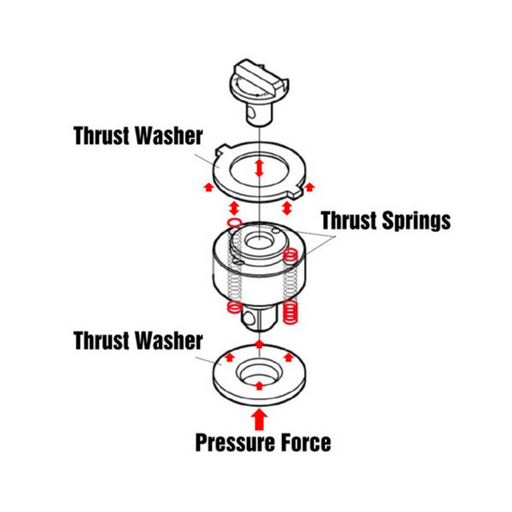 Thrust Washer

Thrust Springs

Thrust Washer

Pressure Force