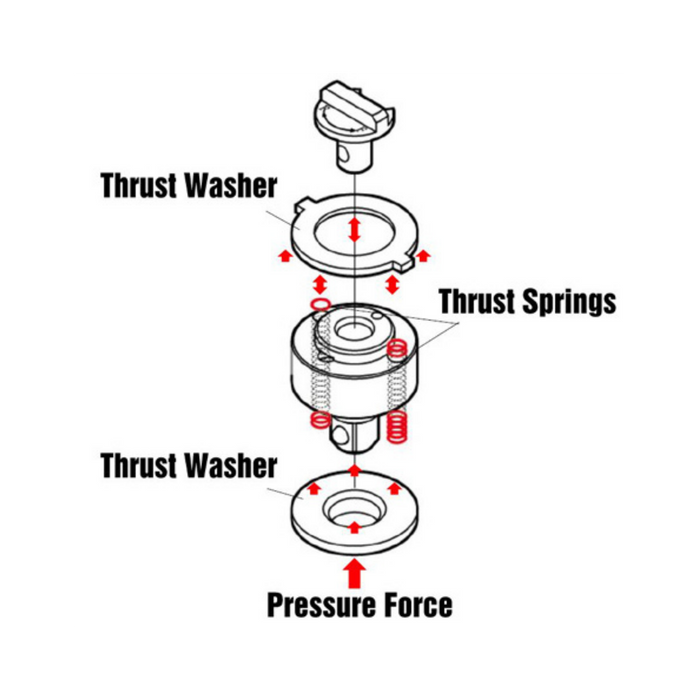 Thrust Washer

Thrust Springs

Thrust Washer

Pressure Force